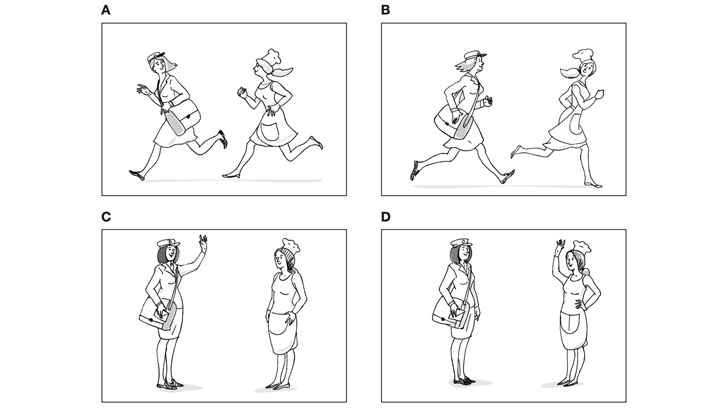 A

B

C

D